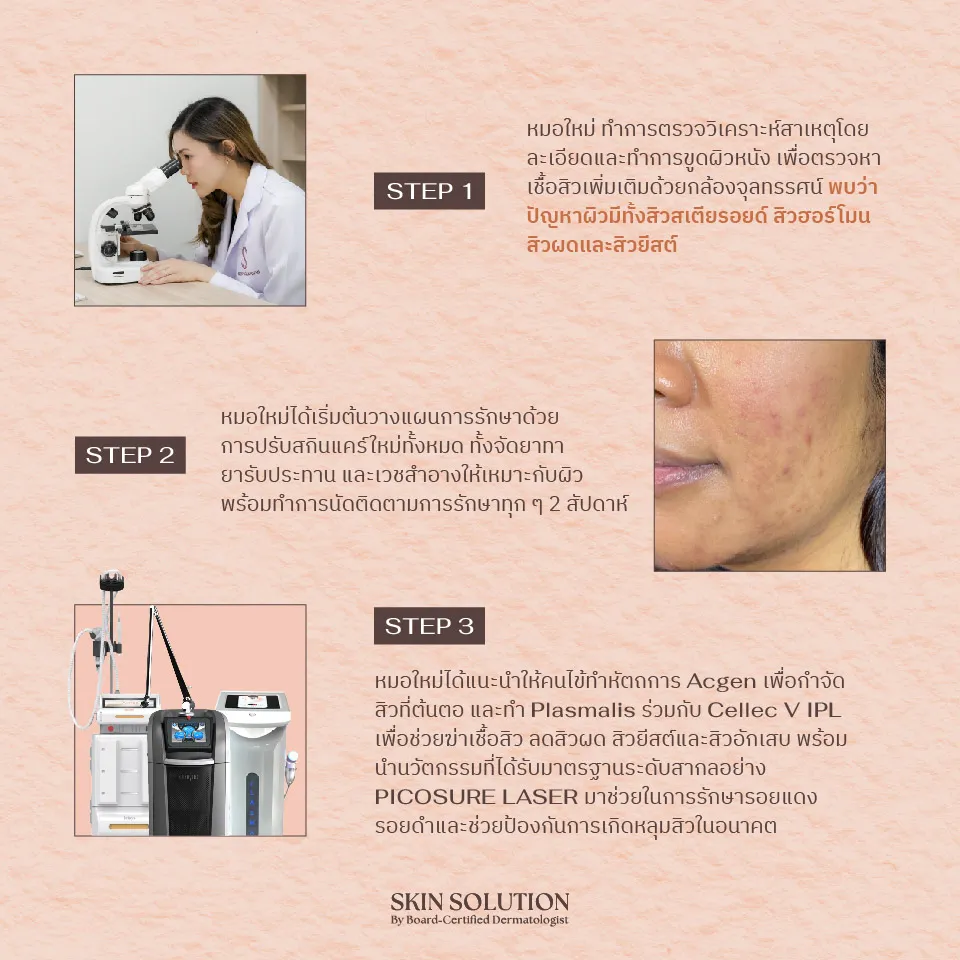 STEP 1

หมอใหม่ ทำการตรวจวิเคราะห์สาเหตุโดยละเอียดและทำการขูดผิวหนัง เพื่อตรวจหาเชื้อสิวเพิ่มเติมด้วยกล้องจุลทรรศน์ พบว่าปัญหาผิวมีทั้งสิวสเตียรอยด์ สิวฮอร์โมน สิวผดและสิวยีสต์

STEP 2

หมอใหม่ได้เริ่มต้นวางแผนการรักษาด้วยการปรับสกินแคร์ใหม่ทั้งหมด ทั้งจัดยาทา ยารับประทาน และเวชสำอางให้เหมาะกับผิว พร้อมทำการนัดติดตามการรักษาทุก ๆ 2 สัปดาห์

STEP 3

หมอใหม่ได้แนะนำให้คนไข้ทำหัตถการ Acgen เพื่อกำจัดสิวที่ต้นตอ และทำ Plasmalis ร่วมกับ Cellec V IPL เพื่อช่วยฆ่าเชื้อสิว ลดสิวผด สิวยีสต์และสิวอักเสบ พร้อมนำนวัตกรรมที่ได้รับมาตรฐานระดับสากลอย่าง PICOSURE LASER มาช่วยในการรักษารอยแดง รอยดำและช่วยป้องกันการเกิดหลุมสิวในอนาคต

SKIN SOLUTION
By Board-Certified Dermatologist